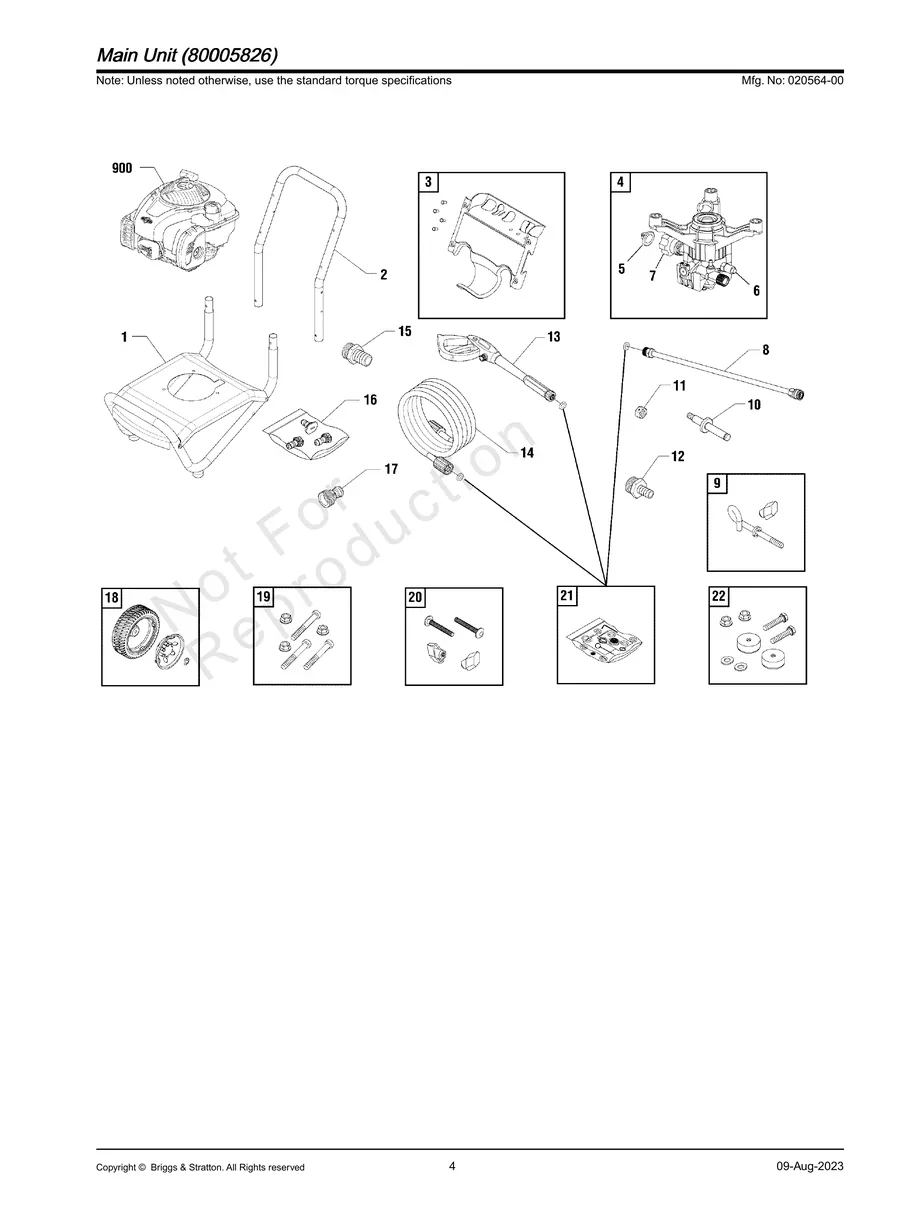 Main Unit (80005826)

Note: Unless noted otherwise, use the standard torque specifications

Mfg. No: 020564-00

900

2

3

4

5

7

6

1

15

13

8

16

14

11

10

17

12

9

Not For Reproduction

18

19

20

21

22

Copyright © Briggs & Stratton. All Rights reserved

4

09-Aug-2023